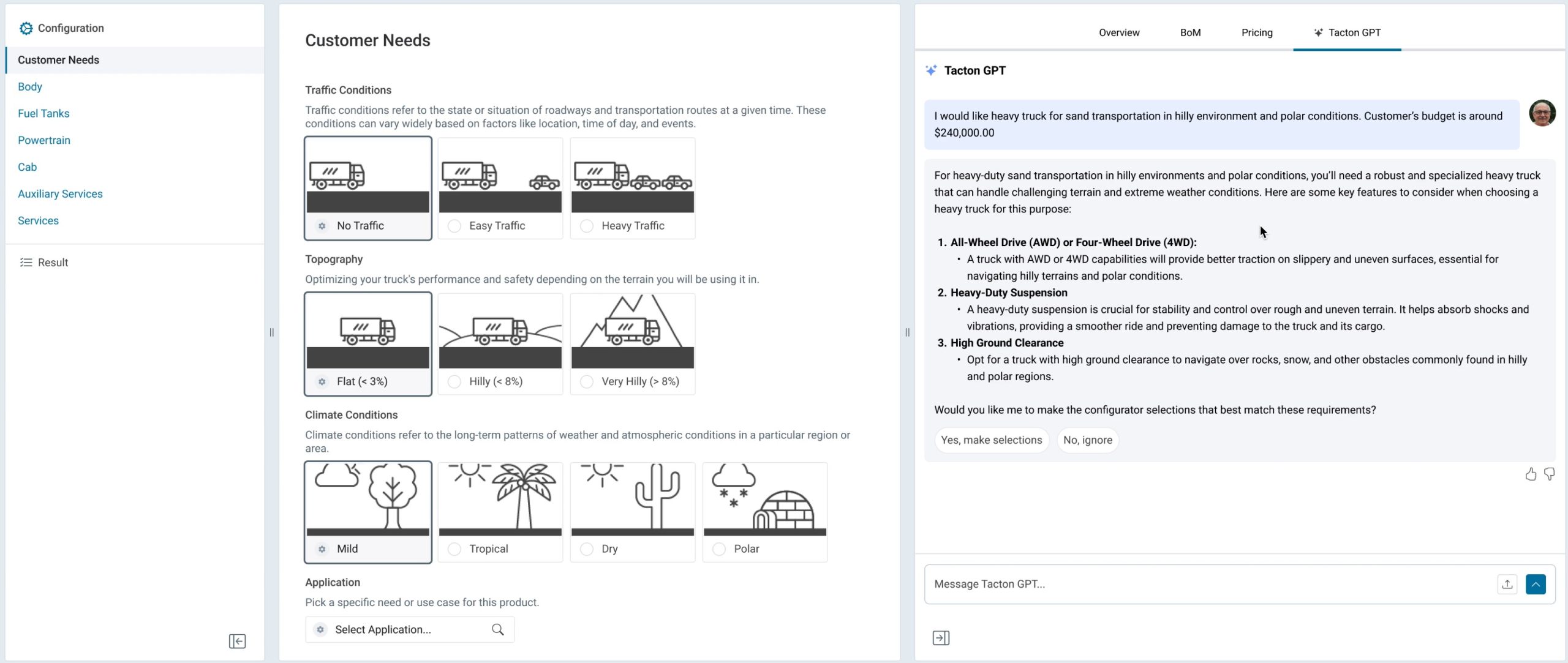 Configuration

Customer Needs

Body

Fuel Tanks

Powertrain

Cab

Auxiliary Services

Services

Result

Customer Needs

Traffic Conditions

Traffic conditions refer to the state or situation of roadways and transportation routes at a given time. These conditions can vary widely based on factors like location, time of day, and events.

No Traffic

Easy Traffic

Heavy Traffic

Topography

Optimizing your truck's performance and safety depending on the terrain you will be using it in.

Flat (< 3%)

Hilly (< 8%)

Very Hilly (> 8%)

Climate Conditions

Climate conditions refer to the long-term patterns of weather and atmospheric conditions in a particular region or area.

Mild

Tropical

Dry

Polar

Application

Pick a specific need or use case for this product.

Select Application...

Overview

BoM

Pricing

Tacton GPT

Tacton GPT

I would like heavy truck for sand transportation in hilly environment and polar conditions. Customer's budget is around $240,000.00

For heavy-duty sand transportation in hilly environments and polar conditions, you'll need a robust and specialized heavy truck that can handle challenging terrain and extreme weather conditions. Here are some key features to consider when choosing a heavy truck for this purpose:

1. All-Wheel Drive (AWD) or Four-Wheel Drive (4WD):
• A truck with AWD or 4WD capabilities will provide better traction on slippery and uneven surfaces, essential for navigating hilly terrains and polar conditions.
2. Heavy-Duty Suspension
• A heavy-duty suspension is crucial for stability and control over rough and uneven terrain. It helps absorb shocks and vibrations, providing a smoother ride and preventing damage to the truck and its cargo.
3. High Ground Clearance
• Opt for a truck with high ground clearance to navigate over rocks, snow, and other obstacles commonly found in hilly and polar regions.

Would you like me to make the configurator selections that best match these requirements?

Yes, make selections

No, ignore

Message Tacton GPT...